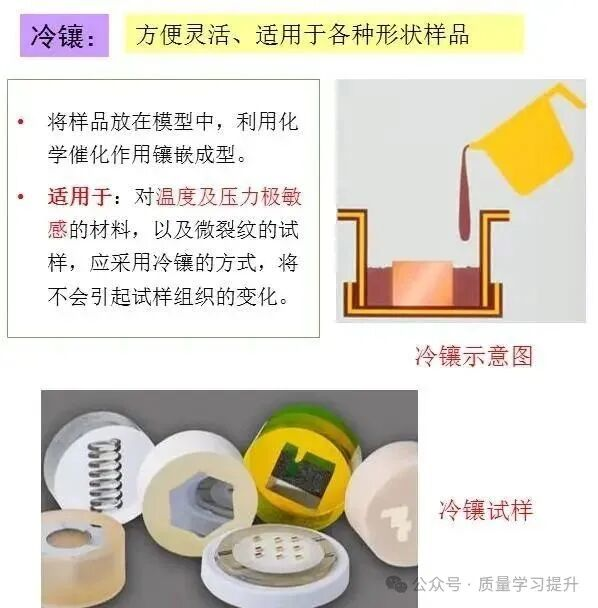 冷镶：

方便灵活、适用于各种形状样品

• 将样品放在模型中，利用化学催化作用镶嵌成型。

• 适用于：对温度及压力极敏感的材料，以及微裂纹的试样，应采用冷镶的方式，将不会引起试样组织的变化。

冷镶示意图

冷镶试样

公众号 · 质量学习提升